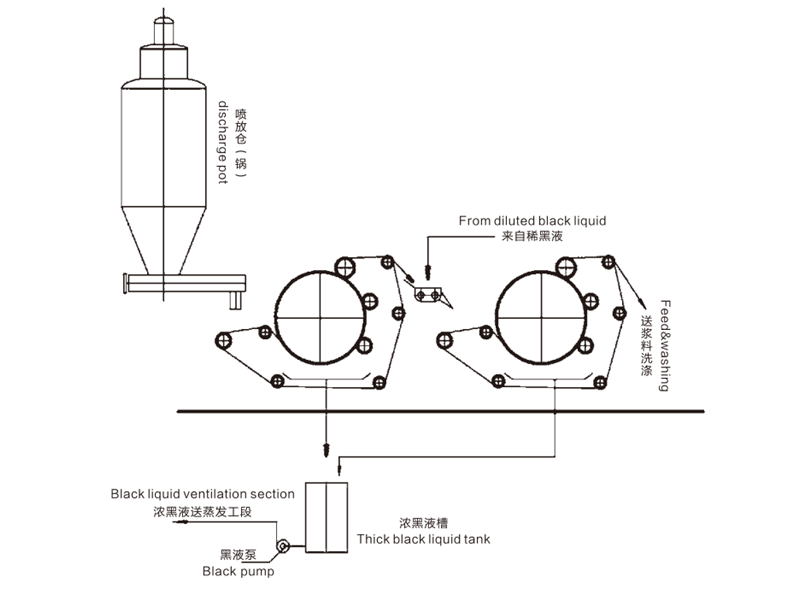 喷放仓（锅）
discharge pot

From diluted black liquid
来自稀黑液

Feed&washing
送浆料洗涤

Black liquid ventilation section
浓黑液送蒸发工段

浓黑液槽
Thick black liquid tank

黑液泵
Black pump